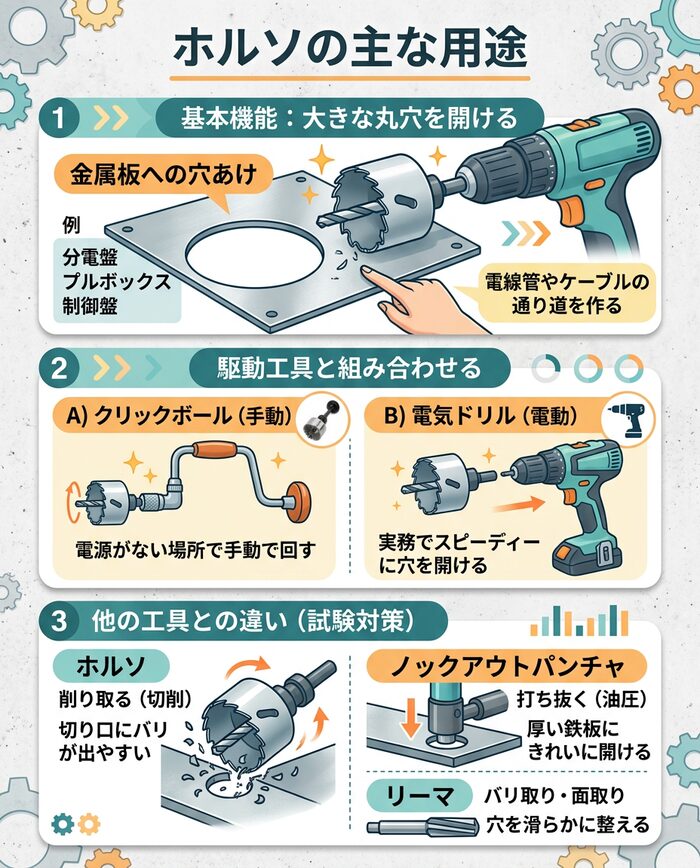 ホルソの主な用途

1 基本機能：大きな丸穴を開ける

金属板への穴あけ

例
分電盤
プルボックス
制御盤

電線管やケーブルの通り道を作る

2 駆動工具と組み合わせる

A) クリックボール（手動）

電源がない場所で手動で回す

B) 電気ドリル（電動）

実務でスピーディーに穴を開ける

3 他の工具との違い（試験対策）

ホルソ
削り取る（切削）
切り口にバリが出やすい

ノックアウトパンチャ
打ち抜く（油圧）
厚い鉄板にきれいに開ける

リーマ
バリ取り・面取り
穴を滑らかに整える