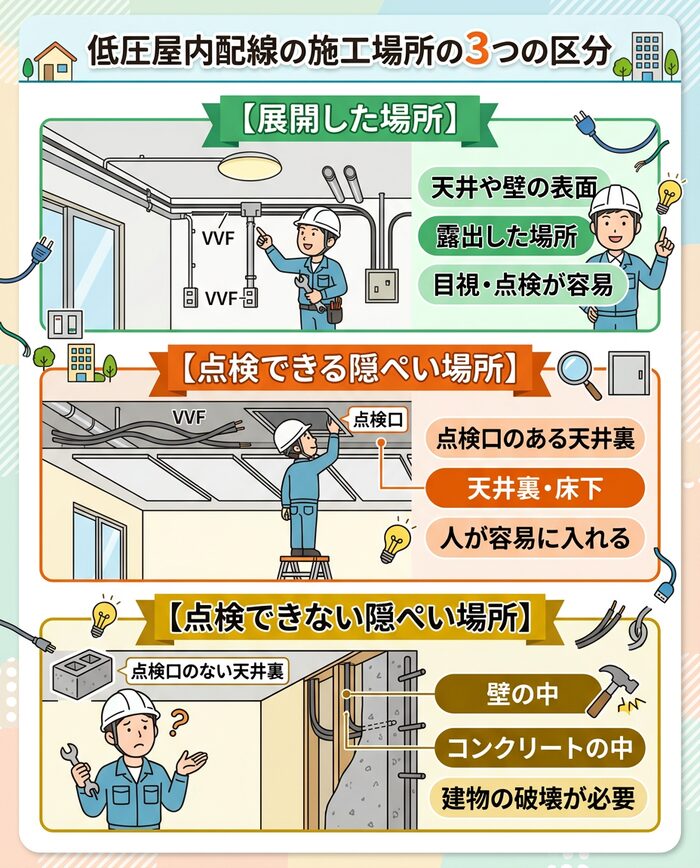 低圧屋内配線の施工場所の3つの区分

【展開した場所】

VVF

VVF

天井や壁の表面

露出した場所

目視・点検が容易

【点検できる隠ぺい場所】

VVF

点検口

点検口のある天井裏

天井裏・床下

人が容易に入れる

【点検できない隠ぺい場所】

点検口のない天井裏

?

壁の中

コンクリートの中

建物の破壊が必要