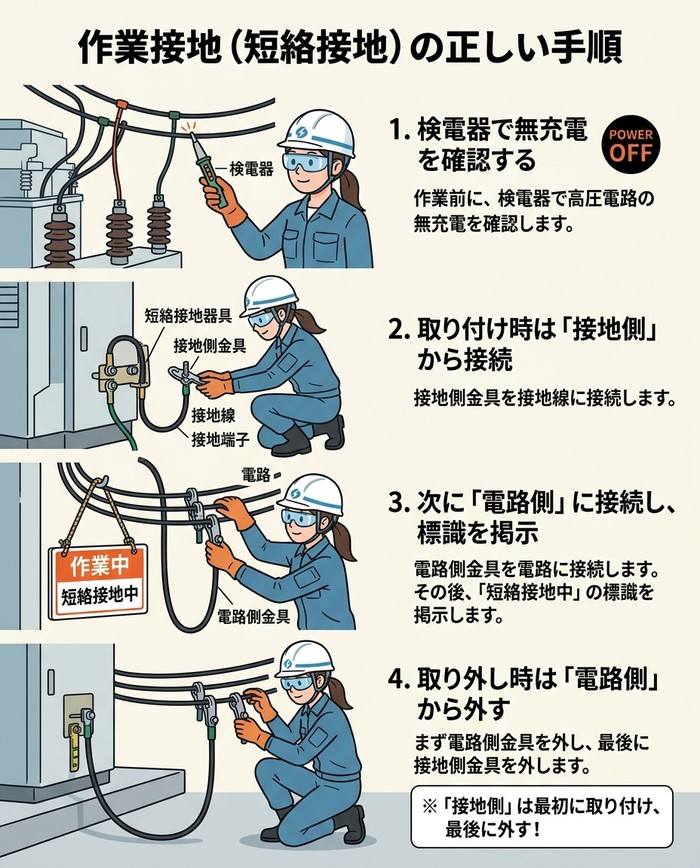 作業接地（短絡接地）の正しい手順

検電器

1. 検電器で無充電を確認する

POWER OFF

作業前に、検電器で高圧電路の無充電を確認します。

短絡接地器具
接地側金具
接地線
接地端子

2. 取り付け時は「接地側」から接続

接地側金具を接地線に接続します。

電路
作業中
短絡接地中
電路側金具

3. 次に「電路側」に接続し、標識を掲示

電路側金具を電路に接続します。その後、「短絡接地中」の標識を掲示します。

4. 取り外し時は「電路側」から外す

まず電路側金具を外し、最後に接地側金具を外します。

※「接地側」は最初に取り付け、最後に外す！