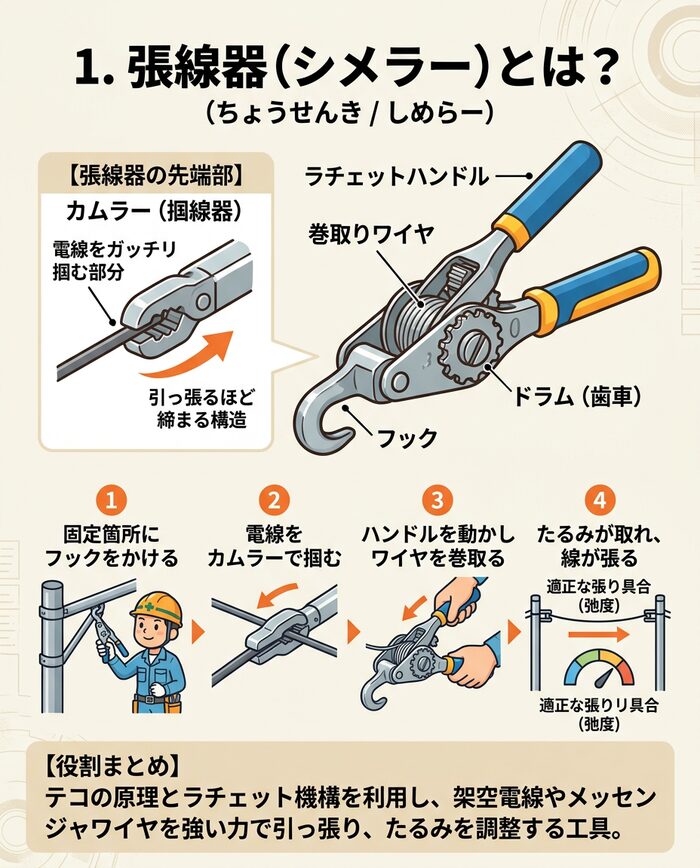 1. 張線器（シメラー）とは？

（ちょうせんき / しめらー）

【張線器の先端部】

カムラー（掴線器）

電線をガッチリ掴む部分

引っ張るほど締まる構造

ラチェットハンドル

巻取りワイヤ

ドラム（歯車）

フック

1
固定箇所にフックをかける

2
電線をカムラーで掴む

3
ハンドルを動かしワイヤを巻取る

4
たるみが取れ、線が張る

適正な張り具合（弛度）

適正な張りリ具合（弛度）

【役割まとめ】
テコの原理とラチェット機構を利用し、架空電線やメッセンジャワイヤを強い力で引っ張り、たるみを調整する工具。