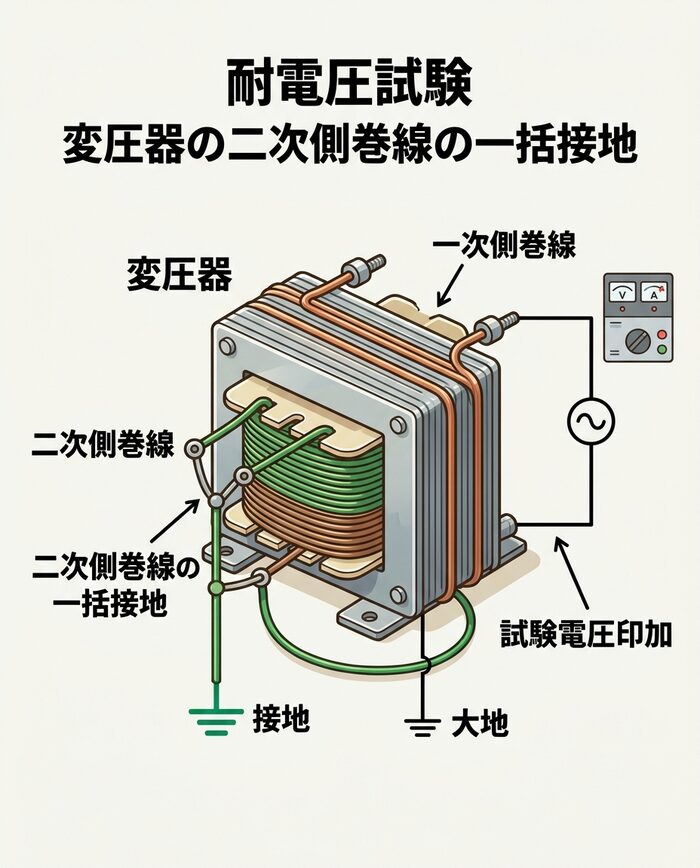 耐電圧試験
変圧器の二次側巻線の一括接地

変圧器

一次側巻線

V
A

二次側巻線

二次側巻線の一括接地

試験電圧印加

接地

大地