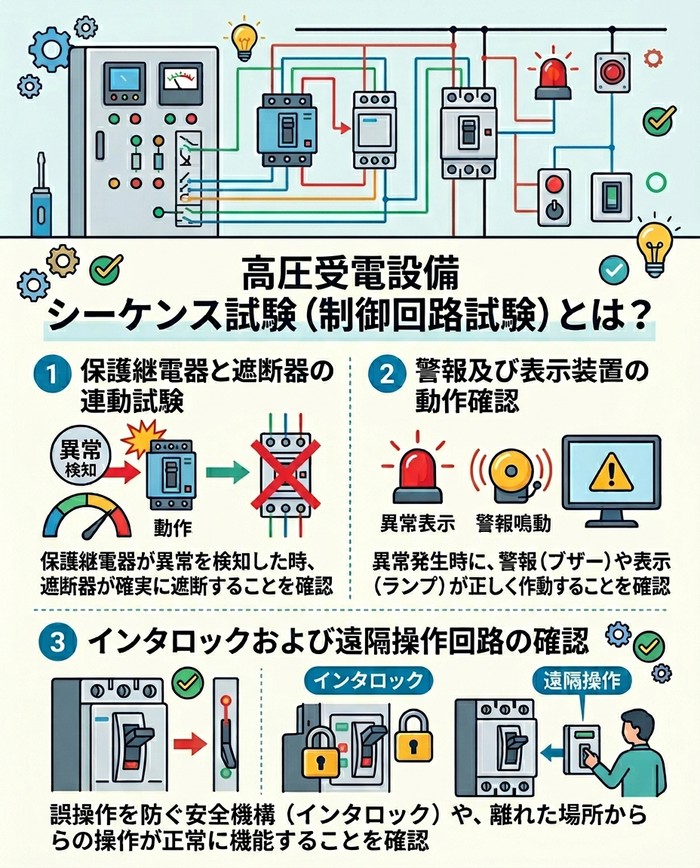 高圧受電設備
シーケンス試験（制御回路試験）とは？

1 保護継電器と遮断器の連動試験

異常検知

動作

保護継電器が異常を検知した時、遮断器が確実に遮断することを確認

2 警報及び表示装置の動作確認

異常表示

警報鳴動

異常発生時に、警報（ブザー）や表示（ランプ）が正しく作動することを確認

3 インタロックおよび遠隔操作回路の確認

インタロック

遠隔操作

誤操作を防ぐ安全機構（インタロック）や、離れた場所からの操作が正常に機能することを確認