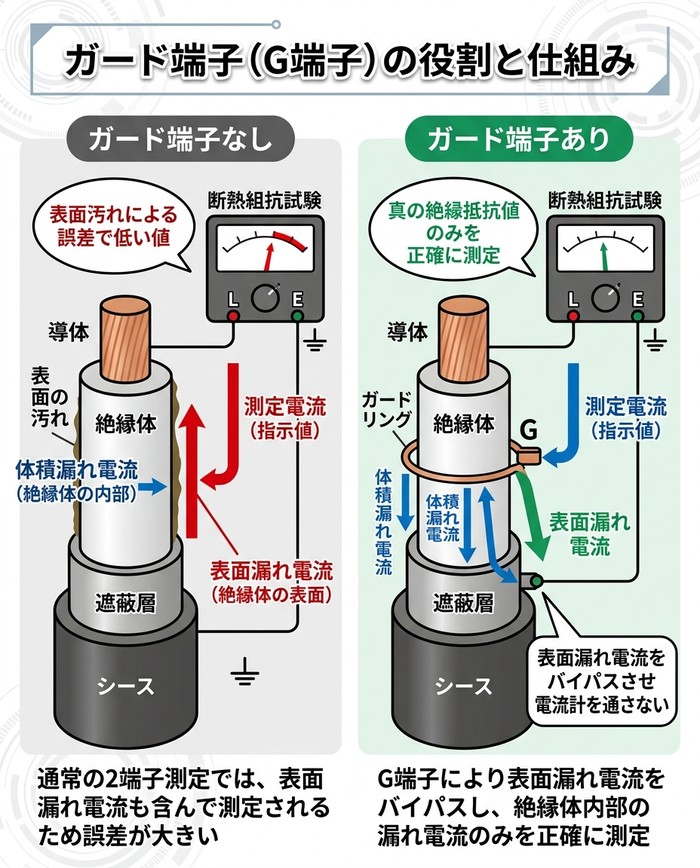 ガード端子（G端子）の役割と仕組み

ガード端子なし

表面汚れによる誤差で低い値

断熱組抗試験

L E

導体

表面の汚れ

絶縁体

体積漏れ電流（絶縁体の内部）

測定電流（指示値）

表面漏れ電流（絶縁体の表面）

遮蔽層

シース

通常の2端子測定では、表面漏れ電流も含んで測定されるため誤差が大きい

ガード端子あり

真の絶縁抵抗値のみを正確に測定

断熱組抗試験

L E

導体

ガードリング

絶縁体

G

測定電流（指示値）

体積漏れ電流

体積漏れ電流

表面漏れ電流

遮蔽層

シース

表面漏れ電流をバイパスさせ電流計を通さない

G端子により表面漏れ電流をバイパスし、絶縁体内部の漏れ電流のみを正確に測定