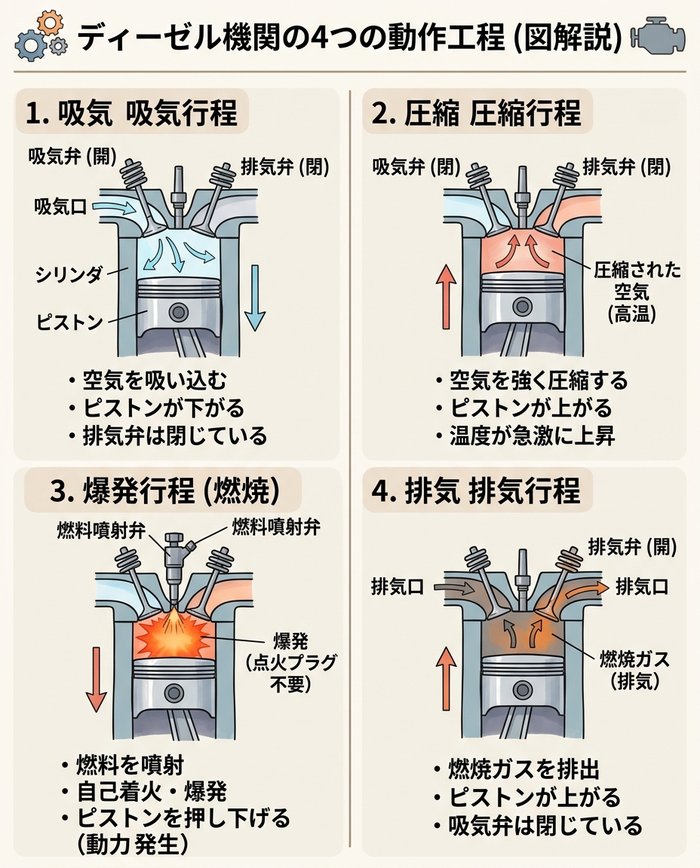 ディーゼル機関の4つの動作工程 (図解説)

1. 吸気 吸気行程

吸気弁 (開)
排気弁 (閉)
吸気口
シリンダ
ピストン

・空気を吸い込む
・ピストンが下がる
・排気弁は閉じている

2. 圧縮 圧縮行程

吸気弁 (閉)
排気弁 (閉)
圧縮された空気 (高温)

・空気を強く圧縮する
・ピストンが上がる
・温度が急激に上昇

3. 爆発行程 (燃焼)

燃料噴射弁
燃料噴射弁
爆発 (点火プラグ不要)

・燃料を噴射
・自己着火・爆発
・ピストンを押し下げる (動力発生)

4. 排気 排気行程

排気弁 (開)
排気口
排気口
燃焼ガス (排気)

・燃焼ガスを排出
・ピストンが上がる
・吸気弁は閉じている