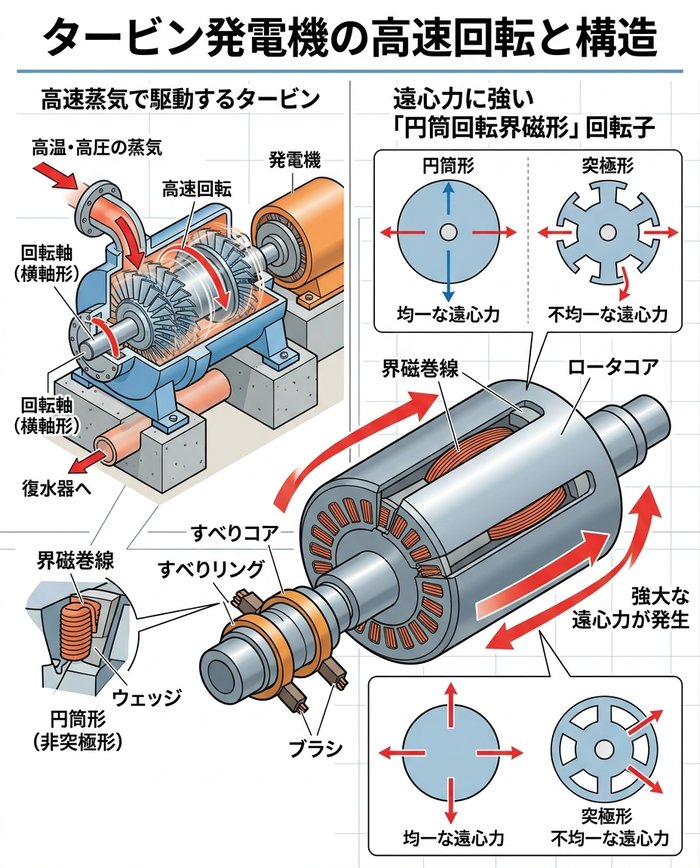 タービン発電機の高速回転と構造

高速蒸気で駆動するタービン

高温・高圧の蒸気

発電機

高速回転

回転軸
（横軸形）

回転軸
（横軸形）

復水器へ

遠心力に強い
「円筒回転界磁形」回転子

円筒形

突極形

均一な遠心力

不均一な遠心力

界磁巻線

ロータコア

すべりコア

すべりリング

界磁巻線

ウェッジ

円筒形
（非突極形）

ブラシ

強大な
遠心力が発生

均一な遠心力

突極形
不均一な遠心力